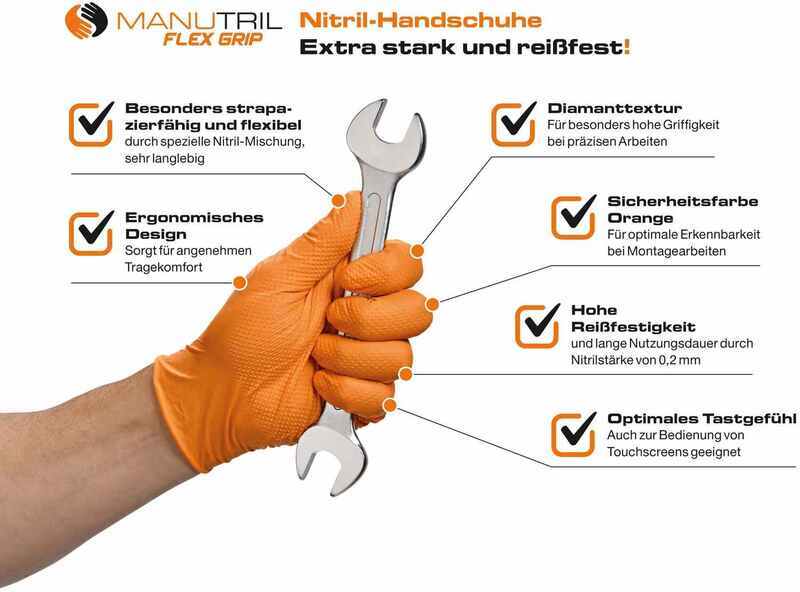 MANUTRIL
FLEX GRIP

Nitril-Handschuhe
Extra stark und reißfest!

Besonders strapazierfähig und flexibel
durch spezielle Nitril-Mischung, sehr langlebig

Ergonomisches Design
Sorgt für angenehmen Tragekomfort

Diamanttextur
Für besonders hohe Griffigkeit bei präzisen Arbeiten

Sicherheitsfarbe Orange
Für optimale Erkennbarkeit bei Montagearbeiten

Hohe Reißfestigkeit
und lange Nutzungsdauer durch Nitrilstärke von 0,2 mm

Optimales Tastgefühl
Auch zur Bedienung von Touchscreens geeignet